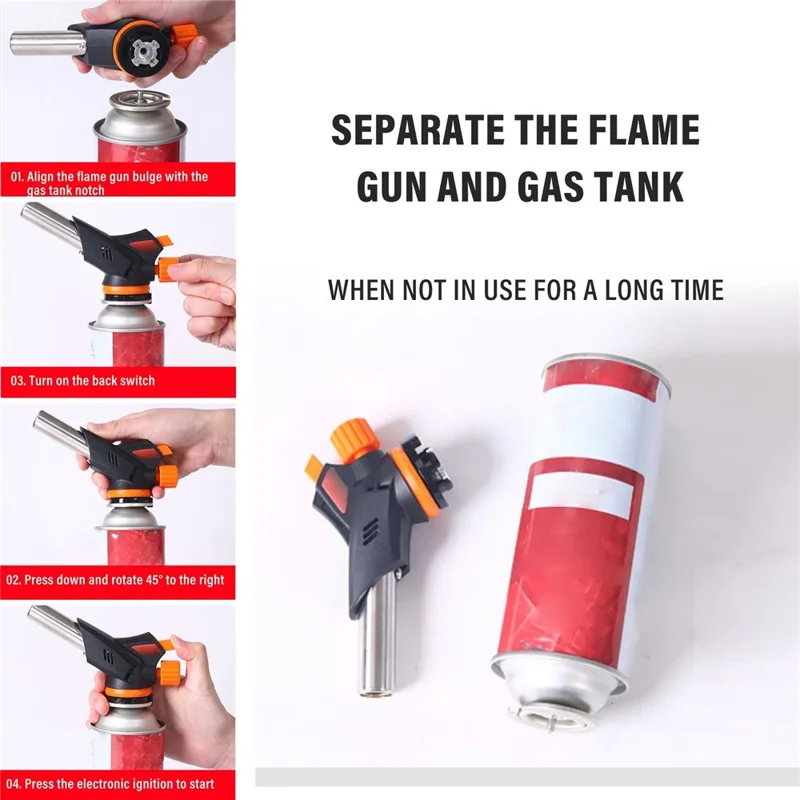 01. Align the flame gun bulge with the gas tank notch

03. Turn on the back switch

02. Press down and rotate 45° to the right

04. Press the electronic ignition to start

SEPARATE THE FLAME GUN AND GAS TANK

WHEN NOT IN USE FOR A LONG TIME