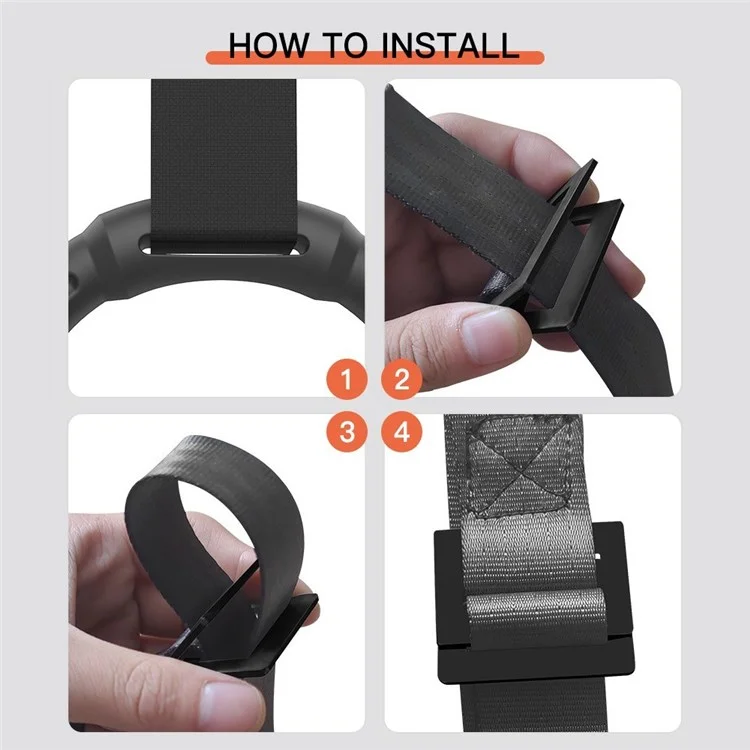 HOW TO INSTALL

1

2

3

4