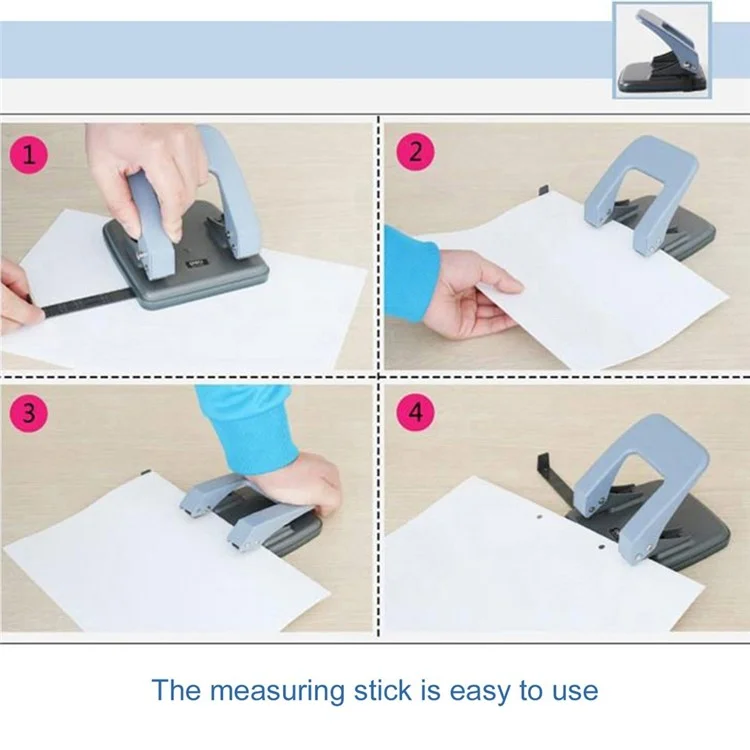 1

2

3

4

The measuring stick is easy to use