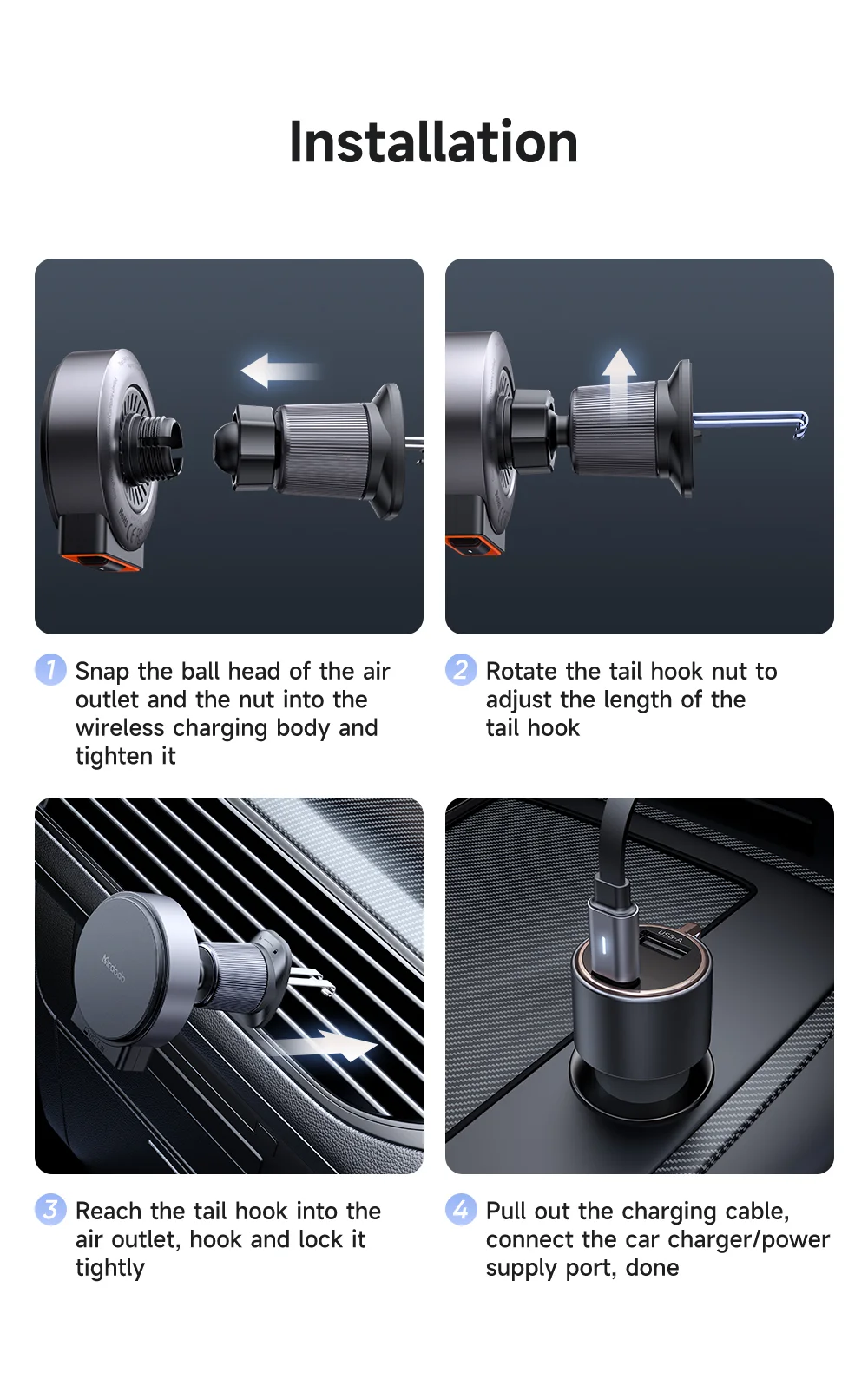 Installation

1 Snap the ball head of the air outlet and the nut into the wireless charging body and tighten it

2 Rotate the tail hook nut to adjust the length of the tail hook

Mcdodo

USB-A

3 Reach the tail hook into the air outlet, hook and lock it tightly

4 Pull out the charging cable, connect the car charger/power supply port, done